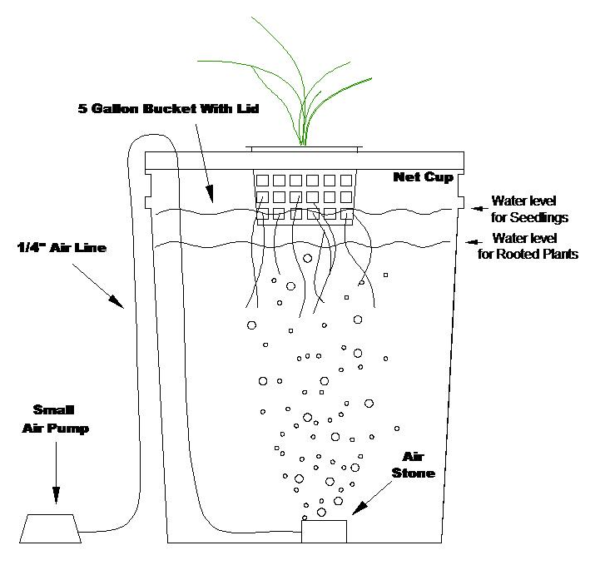 5 Gallon Bucket With Lid

Net Cup

Water level for Seedlings

Water level for Rooted Plants

1/4" Air Line

Small Air Pump

Air Stone